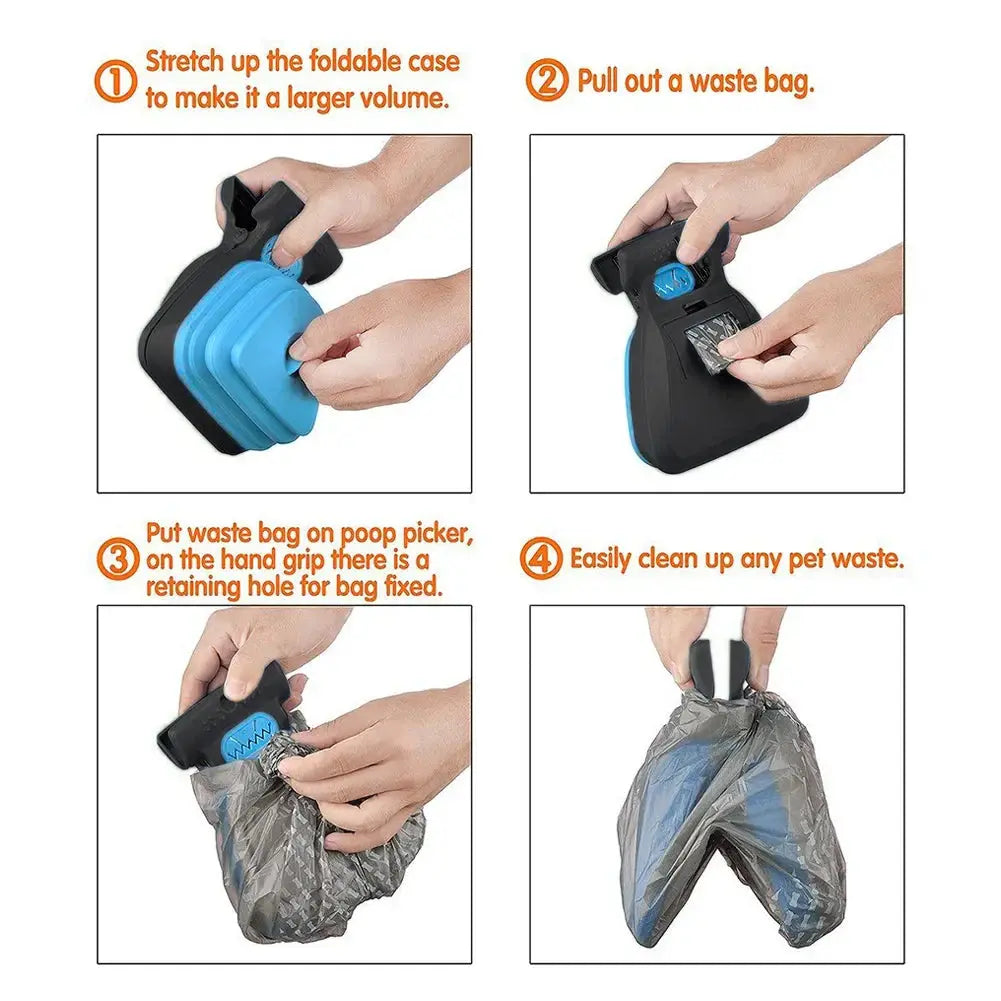 ① Stretch up the foldable case to make it a larger volume.

② Pull out a waste bag.

③ Put waste bag on poop picker, on the hand grip there is a retaining hole for bag fixed.

④ Easily clean up any pet waste.