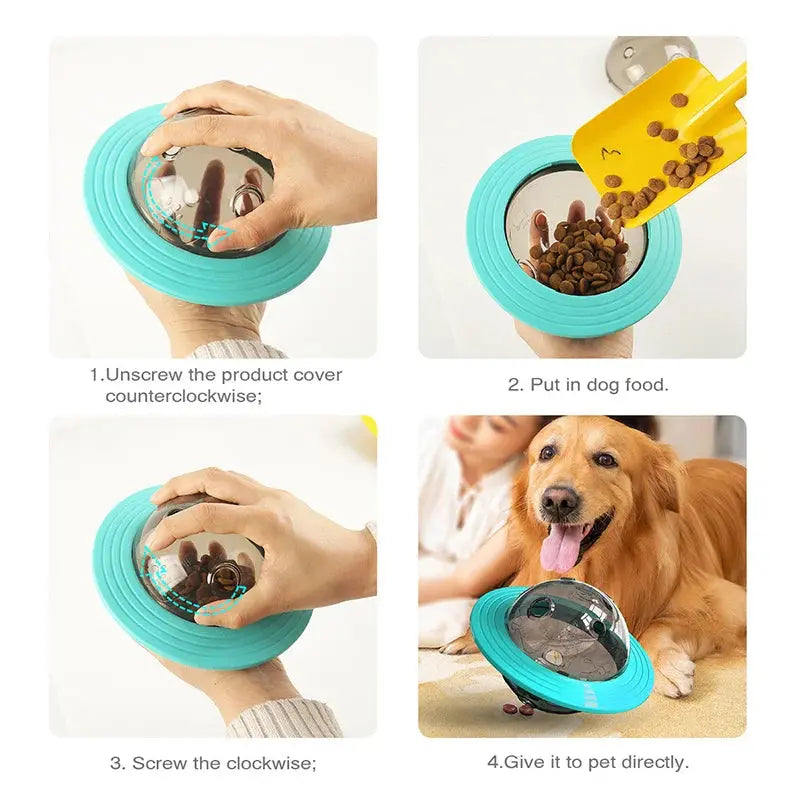 1.Unscrew the product cover counterclockwise;

2. Put in dog food.

3. Screw the clockwise;

4.Give it to pet directly.