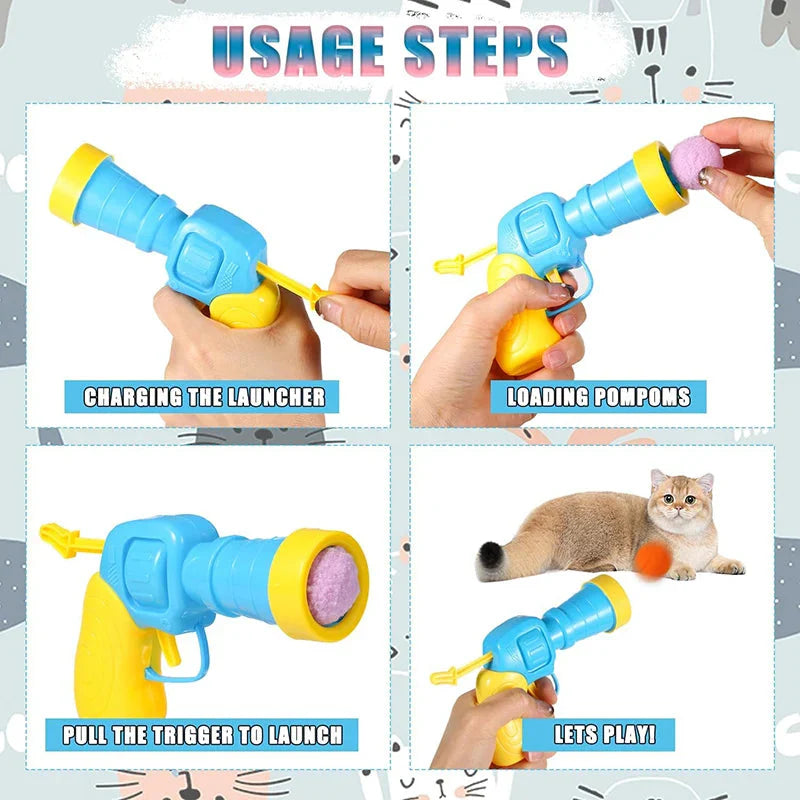 USAGE STEPS

CHARGING THE LAUNCHER

LOADING POMPOMS

PULL THE TRIGGER TO LAUNCH

LETS PLAY!