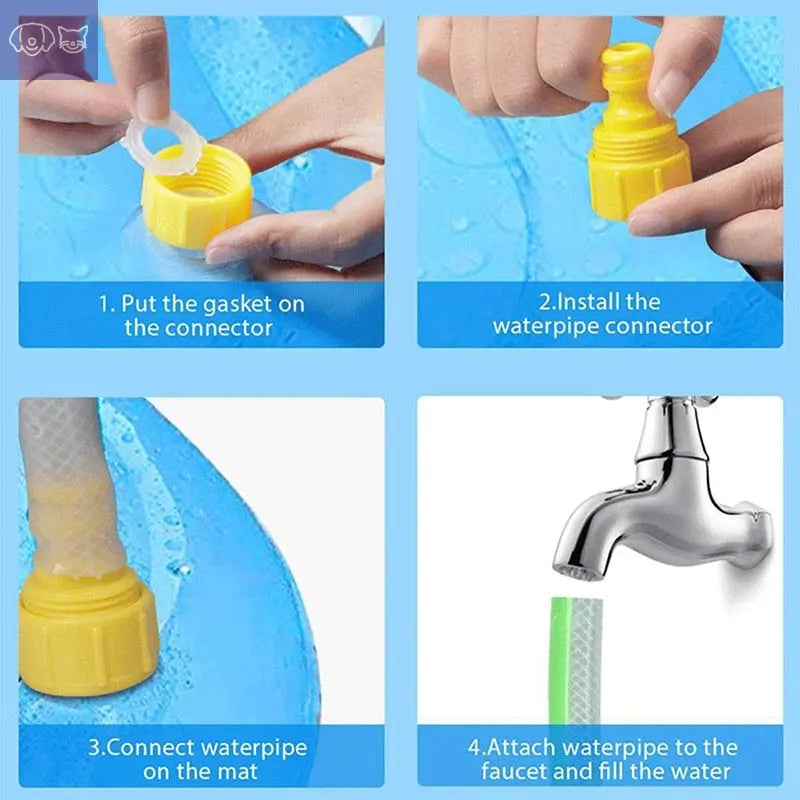 1. Put the gasket on the connector

2.Install the waterpipe connector

3.Connect waterpipe on the mat

4.Attach waterpipe to the faucet and fill the water