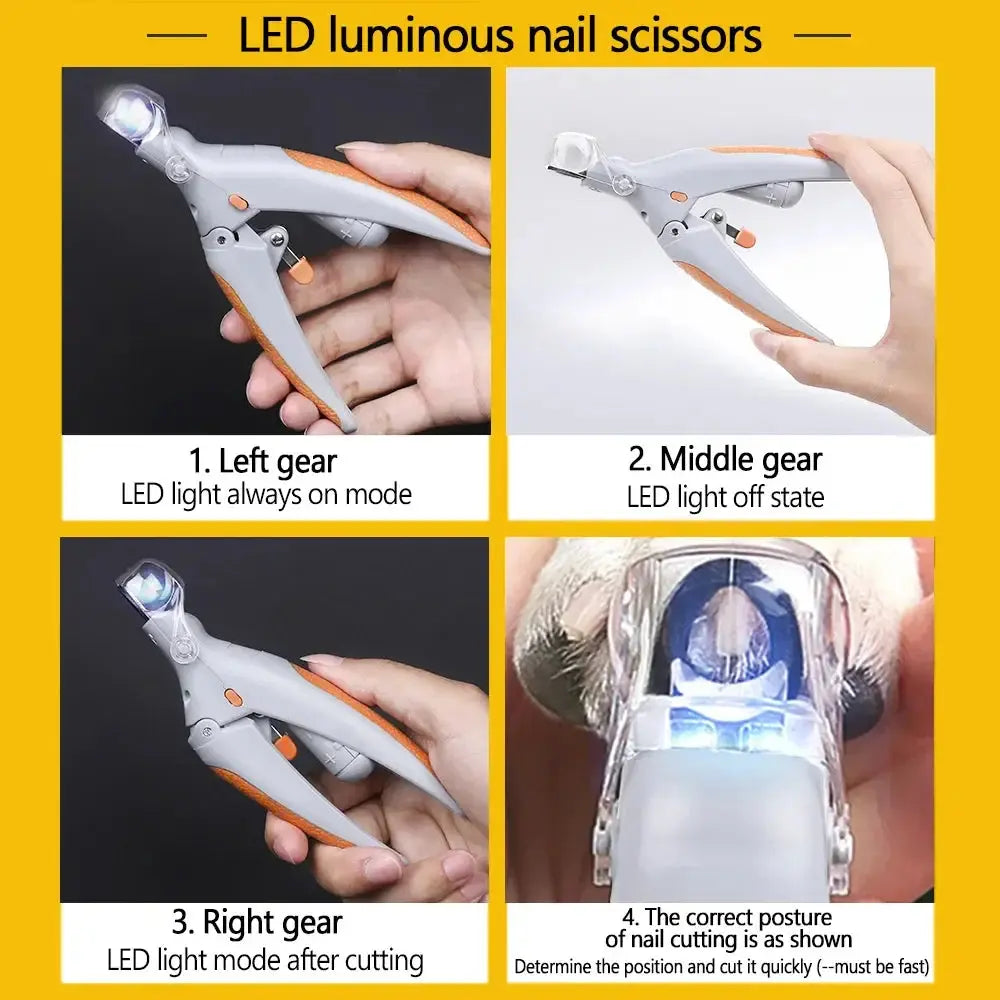 LED luminous nail scissors

1. Left gear
LED light always on mode

2. Middle gear
LED light off state

3. Right gear
LED light mode after cutting

4. The correct posture of nail cutting is as shown
Determine the position and cut it quickly (--must be fast)