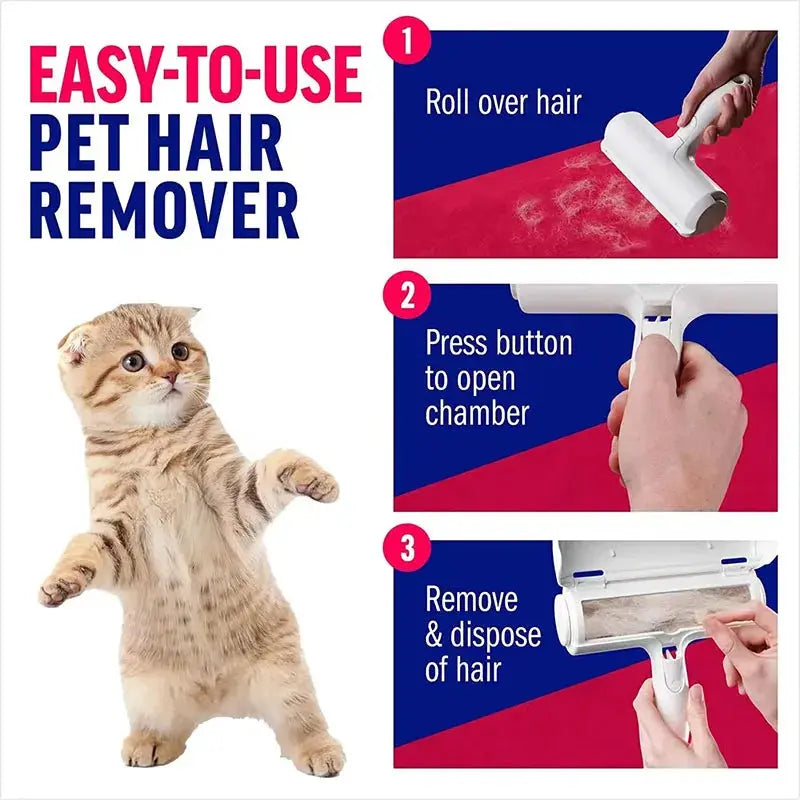 EASY-TO-USE
PET HAIR
REMOVER

1
Roll over hair

2
Press button to open chamber

3
Remove & dispose of hair