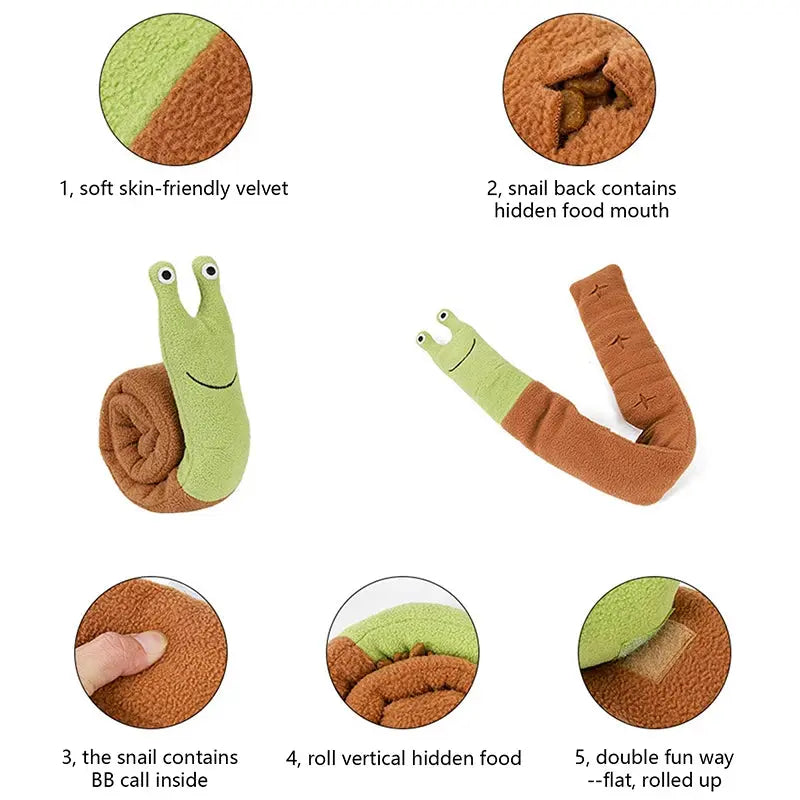 1, soft skin-friendly velvet

2, snail back contains hidden food mouth

3, the snail contains BB call inside

4, roll vertical hidden food

5, double fun way --flat, rolled up