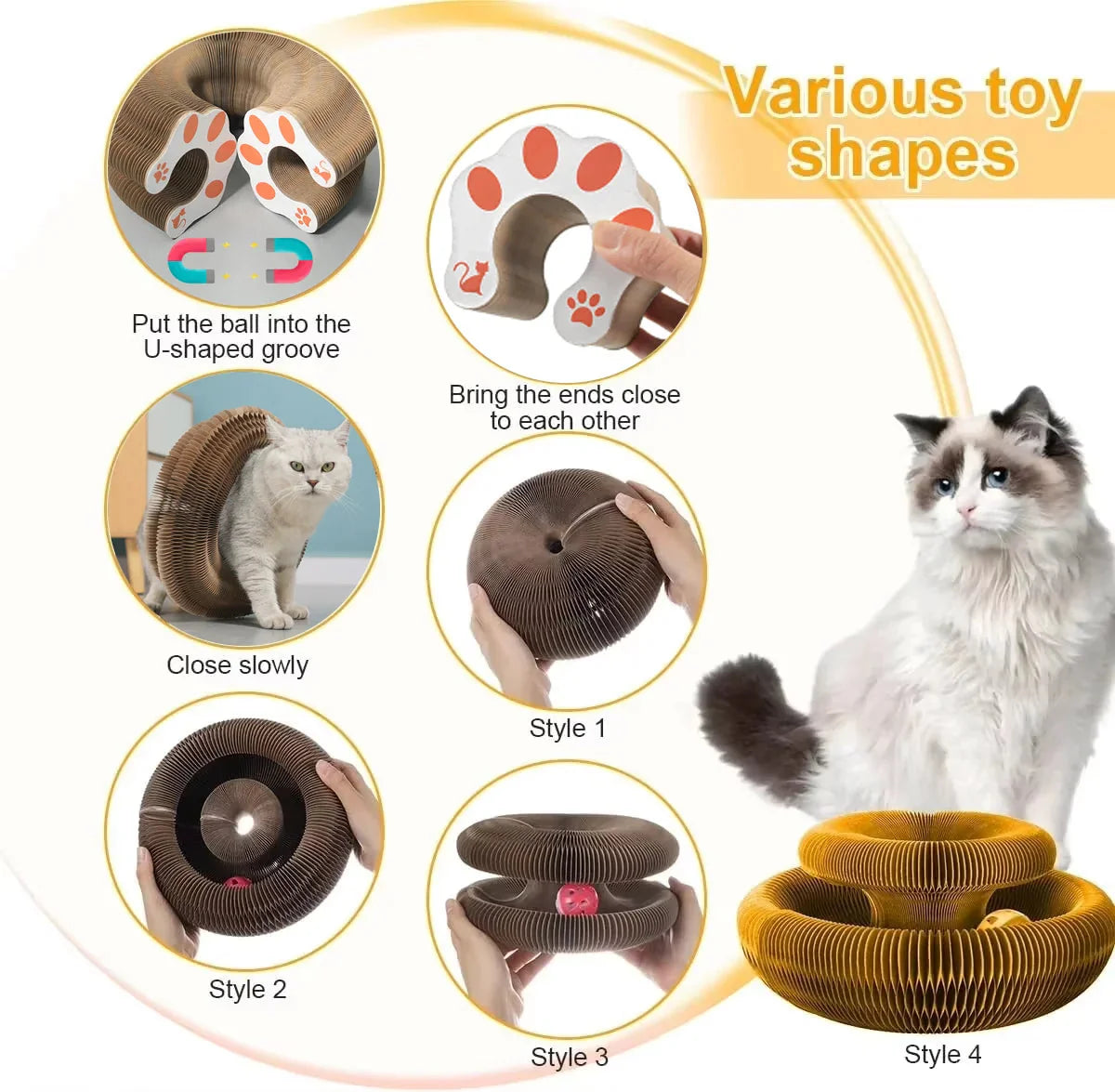 Various toy shapes

Put the ball into the U-shaped groove

Bring the ends close to each other

Close slowly

Style 1

Style 2

Style 3

Style 4