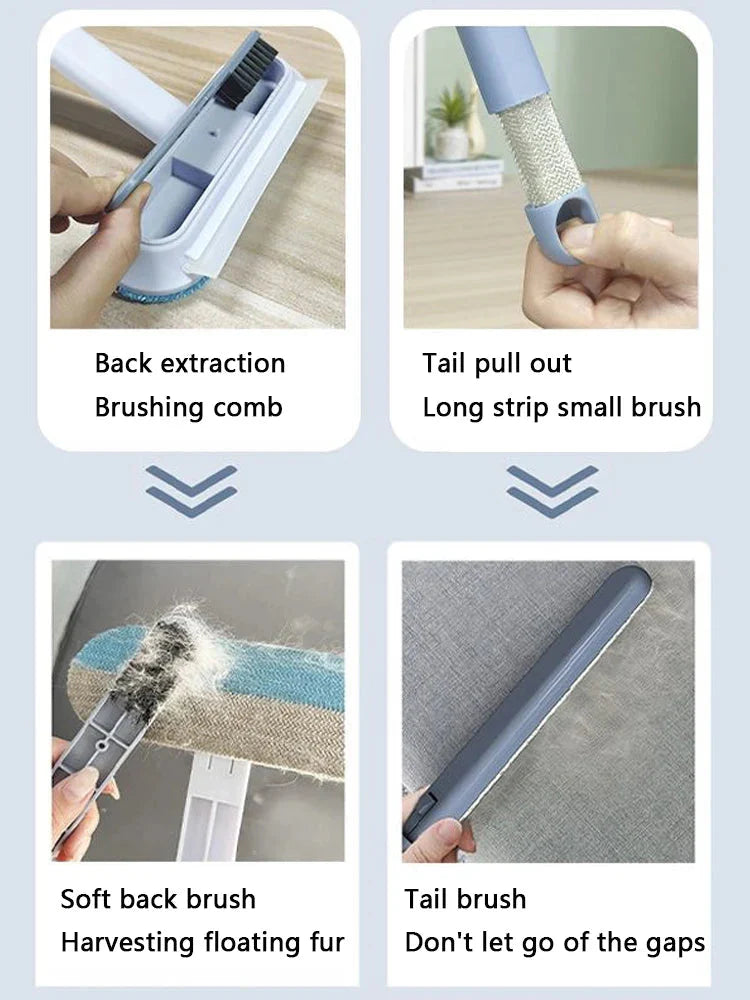 Back extraction
Brushing comb

Tail pull out
Long strip small brush

Soft back brush
Harvesting floating fur

Tail brush
Don't let go of the gaps