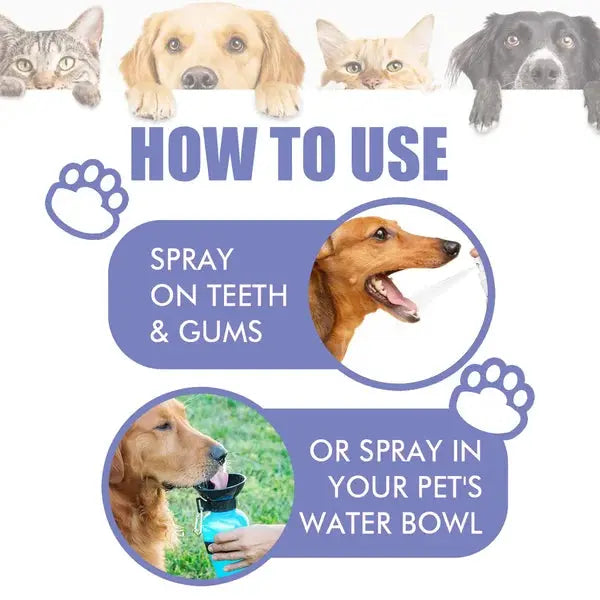 HOW TO USE

SPRAY ON TEETH & GUMS

OR SPRAY IN YOUR PET'S WATER BOWL