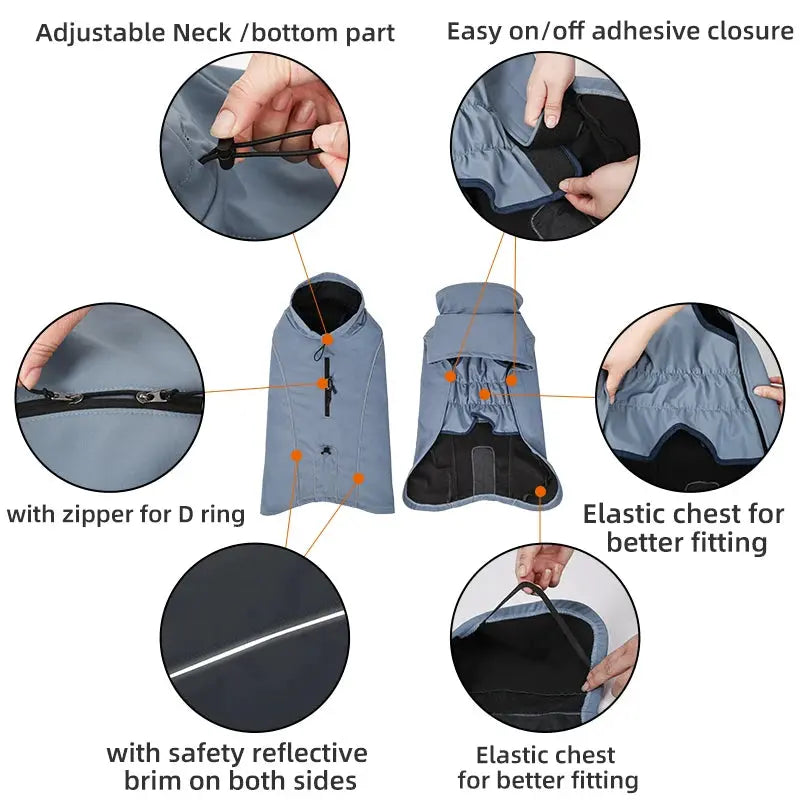 Adjustable Neck /bottom part

Easy on/off adhesive closure

with zipper for D ring

Elastic chest for better fitting

with safety reflective brim on both sides

Elastic chest for better fitting